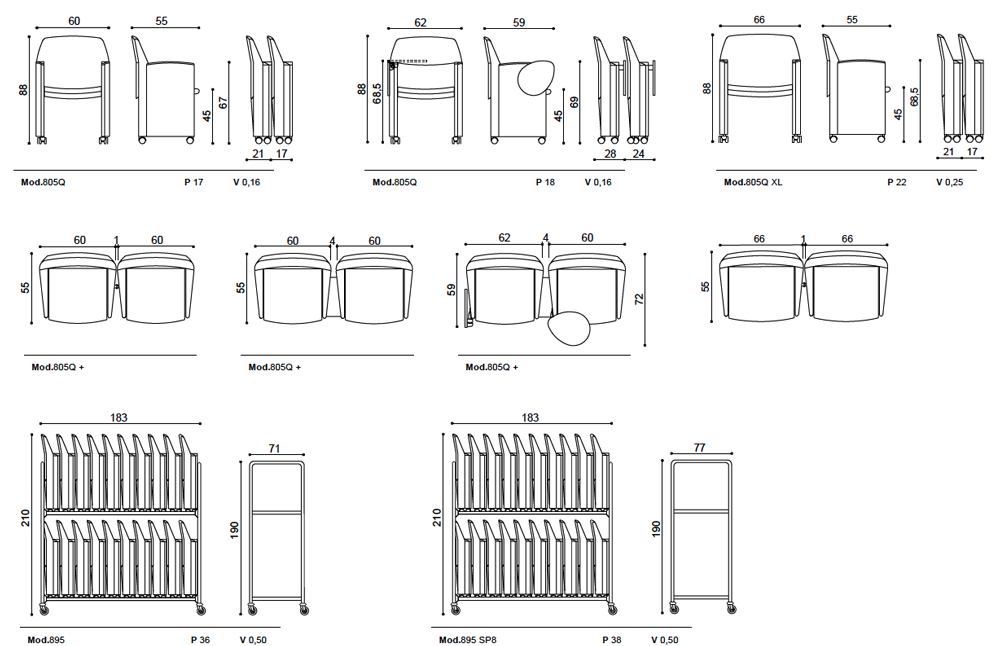 60
55
88
45
67
21 17
Mod.805Q P 17 V 0,16

62
59
88
68,5
45
69
28 24
Mod.805Q P 18 V 0,16

66
55
88
45
68,5
21 17
Mod.805Q XL P 22 V 0,25

60 1 60
55
Mod.805Q +

60 4 60
55
Mod.805Q +

62 4 60
59
72
Mod.805Q +

66 1 66
55

183
210
71
190
Mod.895 P 36 V 0,50

183
210
77
190
Mod.895 SP8 P 38 V 0,50