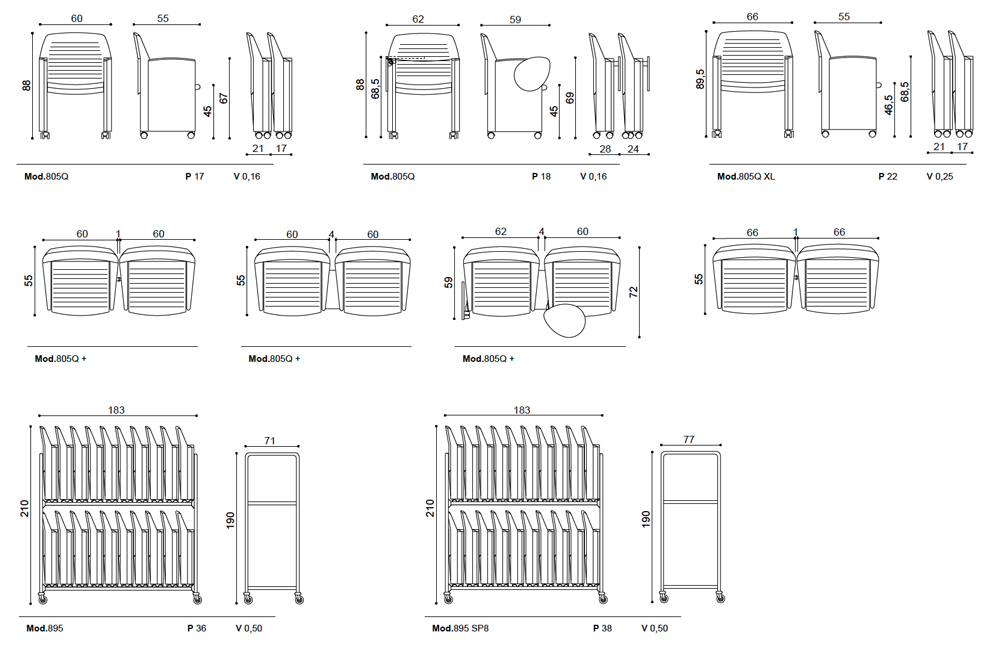 60
55
88
45
67
21 17
Mod.805Q P 17 V 0,16

62
59
88
68,5
45
69
28 24
Mod.805Q P 18 V 0,16

66
55
89,5
46,5
68,5
21 17
Mod.805Q XL P 22 V 0,25

60 1 60
55
Mod.805Q +

60 4 60
55
Mod.805Q +

62 4 60
59
72
Mod.805Q +

66 1 66
55

183
210
71
190
Mod.895 P 36 V 0,50

183
210
77
190
Mod.895 SP8 P 38 V 0,50